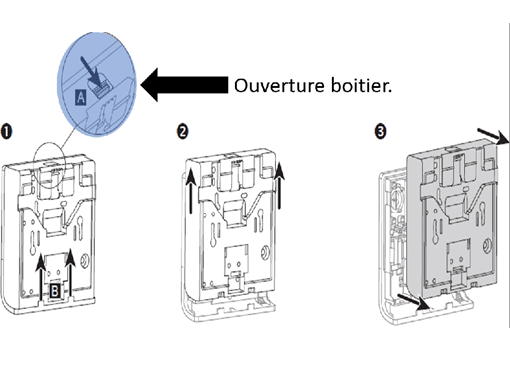 A

Ouverture boitier.

❶

B

❷

❸