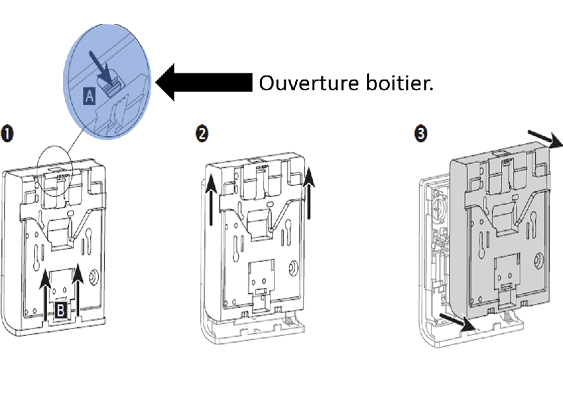 A
Ouverture boitier.

❶
B

❷

❸